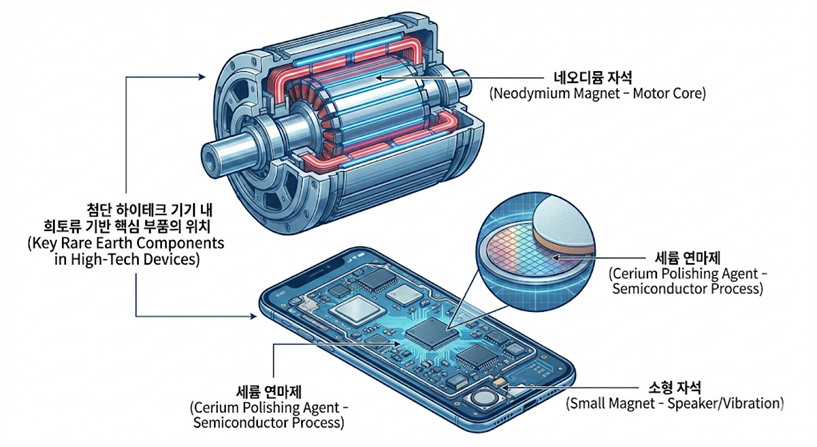 네오디뮴 자석
(Neodymium Magnet - Motor Core)

첨단 하이테크 기기 내
희토류 기반 핵심 부품의 위치
(Key Rare Earth Components
in High-Tech Devices)

세륨 연마제
(Cerium Polishing Agent -
Semiconductor Process)

세륨 연마제
(Cerium Polishing Agent -
Semiconductor Process)

소형 자석
(Small Magnet - Speaker/Vibration)